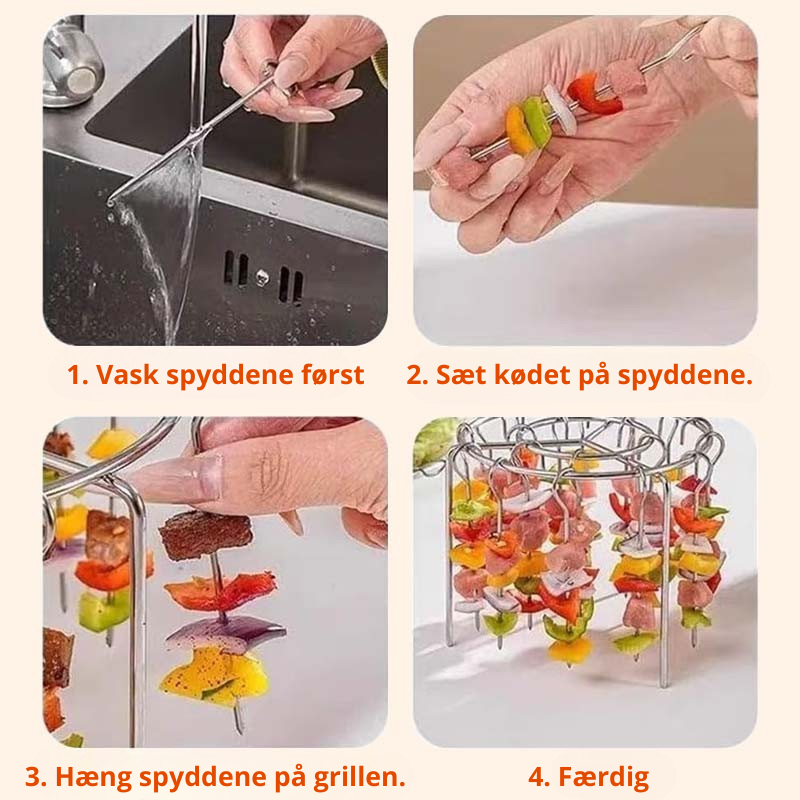 1. Vask spyddene først

2. Sæt kødet på spyddene.

3. Hæng spyddene på grillen.

4. Færdig